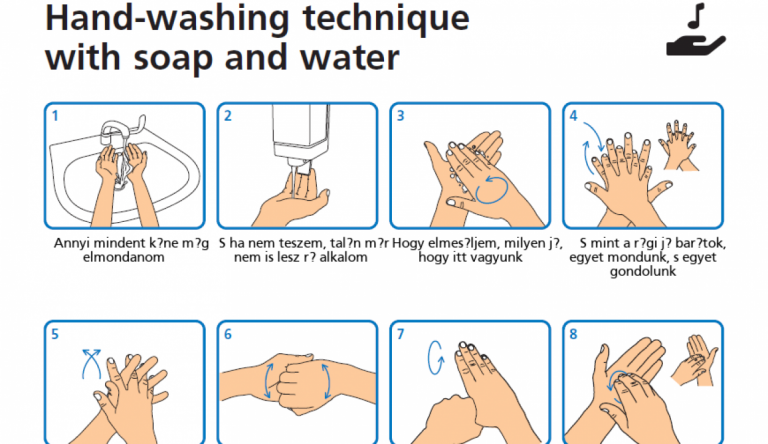 Hand-washing technique with soap and water

1
Annyi mindent k?ne m?g elmondanom

2
S ha nem teszem, tal?n m?r nem is lesz r? alkalom

3
Hogy elmes?ljem, milyen j?, hogy itt vagyunk

4
S mint a r?gi j? bar?tok, egyet mondunk, s egyet gondolunk

5

6

7

8